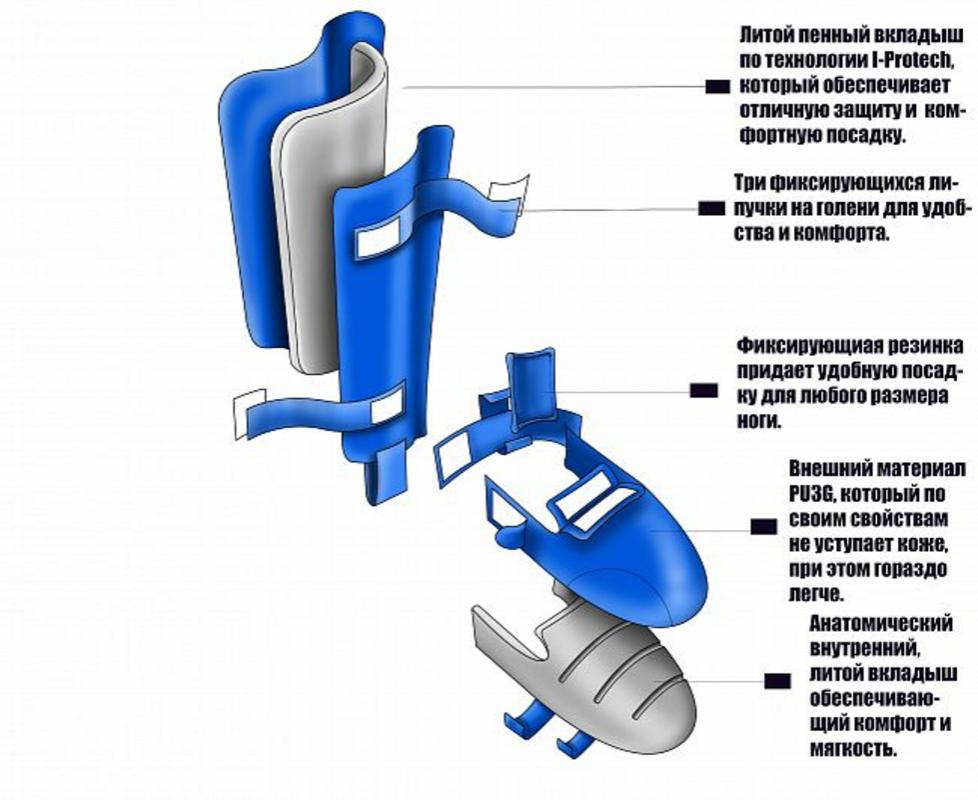 Литой пенный вкладыш по технологии I-Protech, который обеспечивает отличную защиту и комфортную посадку.

Три фиксирующихся липучки на голени для удобства и комфорта.

Фиксирующиая резинка придает удобную посадку для любого размера ноги.

Внешний материал PU3G, который по своим свойствам не уступает коже, при этом гораздо легче.

Анатомический внутренний, литой вкладыш обеспечивающий комфорт и мягкость.